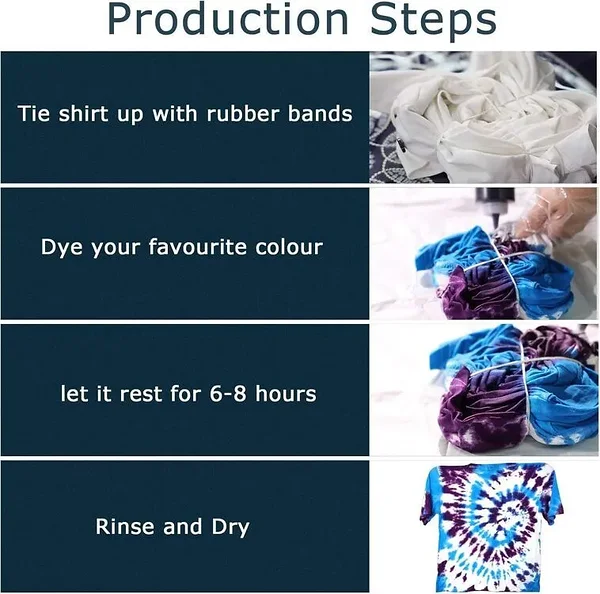 Production Steps

Tie shirt up with rubber bands

Dye your favourite colour

let it rest for 6-8 hours

Rinse and Dry