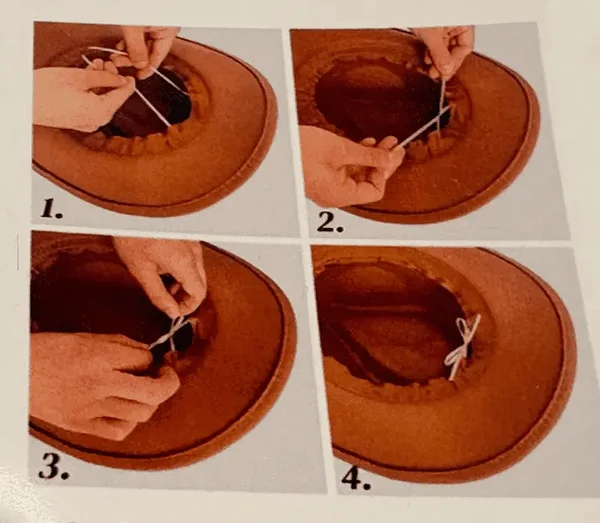 1.

2.

3.

4.