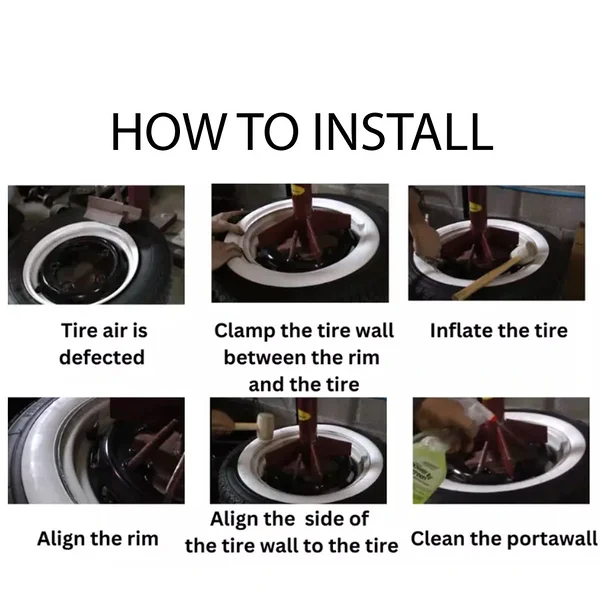 HOW TO INSTALL

Tire air is defected

Clamp the tire wall between the rim and the tire

Inflate the tire

Align the rim

Align the  side of the tire wall to the tire

Clean the portawall