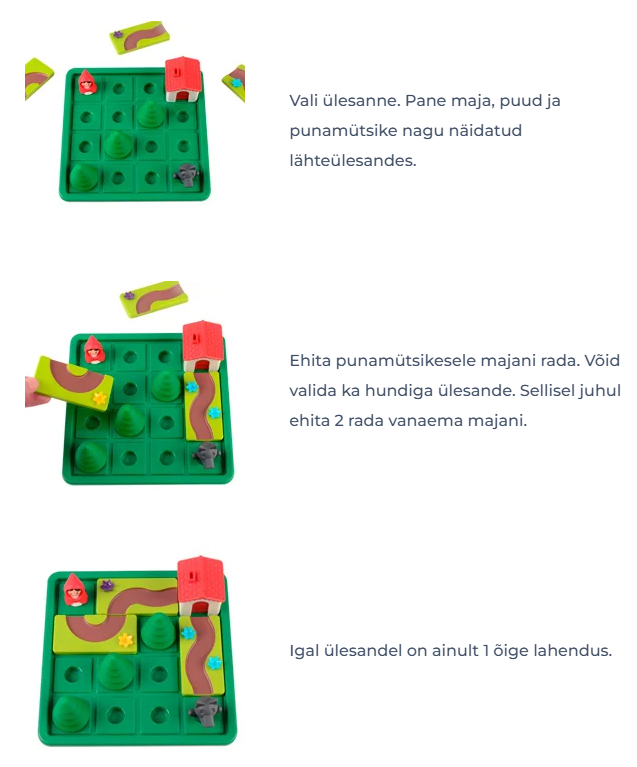 Vali ülesanne. Pane maja, puud ja punamütsike nagu näidatud lähteülesandes.

Ehita punamütsikesele majani rada. Võid valida ka hundiga ülesande. Sellisel juhul ehita 2 rada vanaema majani.

Igal ülesandel on ainult 1 õige lahendus.