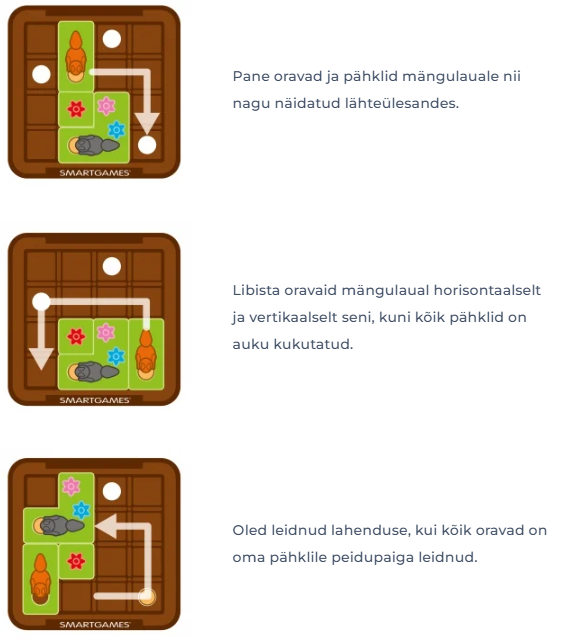 SMARTGAMES

Pane oravad ja pähklid mängulauale nii nagu näidatud lähteülesandes.

SMARTGAMES

Libista oravaid mängulaual horisontaalselt ja vertikaalselt seni, kuni kõik pähklid on auku kukutatud.

SMARTGAMES

Oled leidnud lahenduse, kui kõik oravad on oma pähklile peidupaiga leidnud.