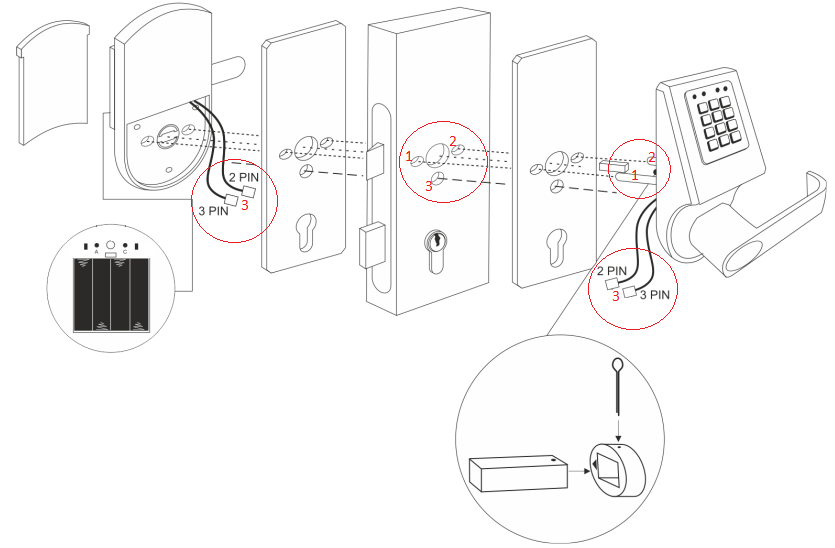 2 PIN
3 PIN
3
A
C
1
2
3
2
1
2 PIN
3
3 PIN