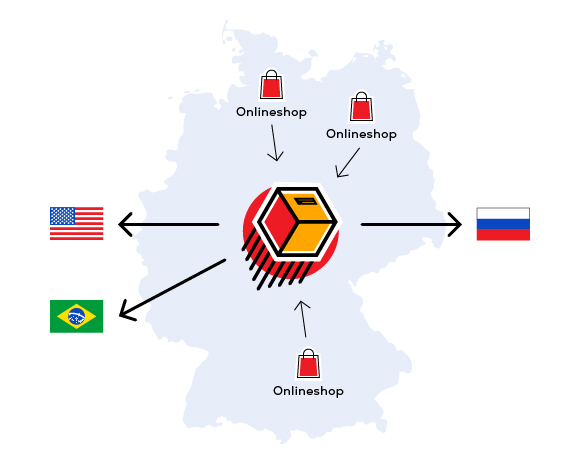 Onlineshop

Onlineshop

Onlineshop