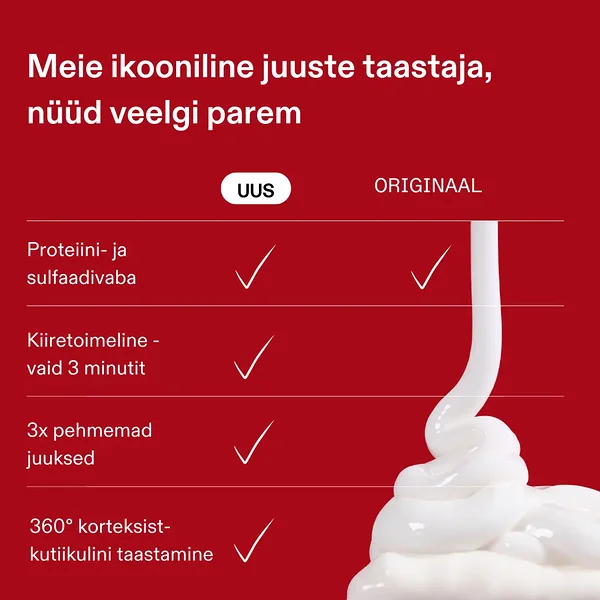 Meie ikooniline juuste taastaja, nüüd veelgi parem

| | UUS | ORIGINAAL |
|---|---|---|
| Proteiini- ja sulfaadivaba | ✓ | ✓ |
| Kiiretoimeline - vaid 3 minutit | ✓ | |
| 3x pehmemad juuksed | ✓ | |
| 360° korteksist-kutiikulini taastamine | ✓ | |