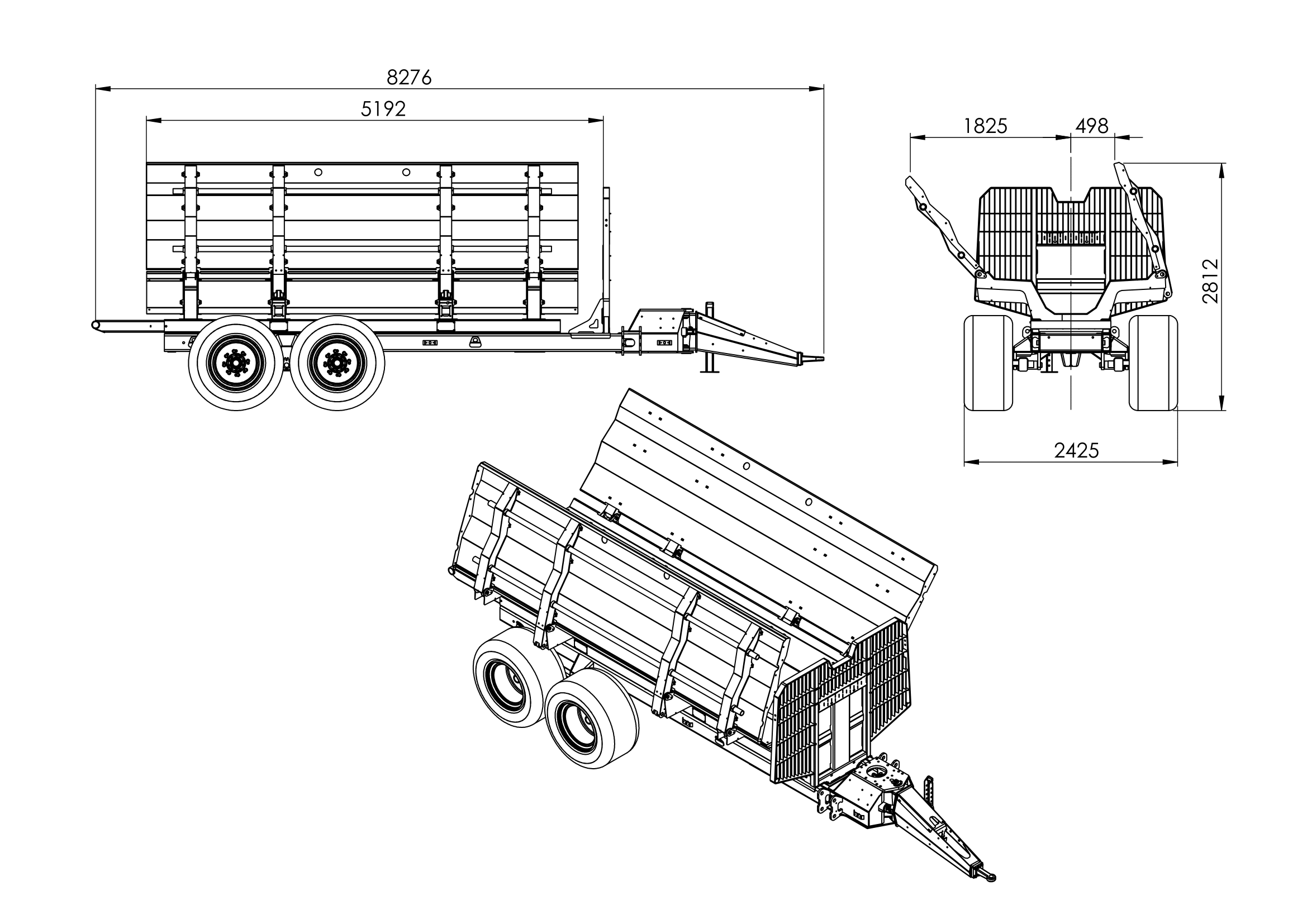 8276
5192
1825
498
2812
2425