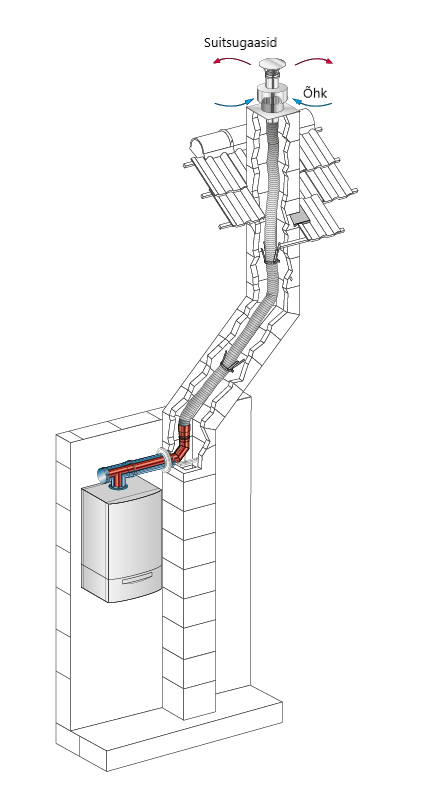 Suitsugaasid
Õhk